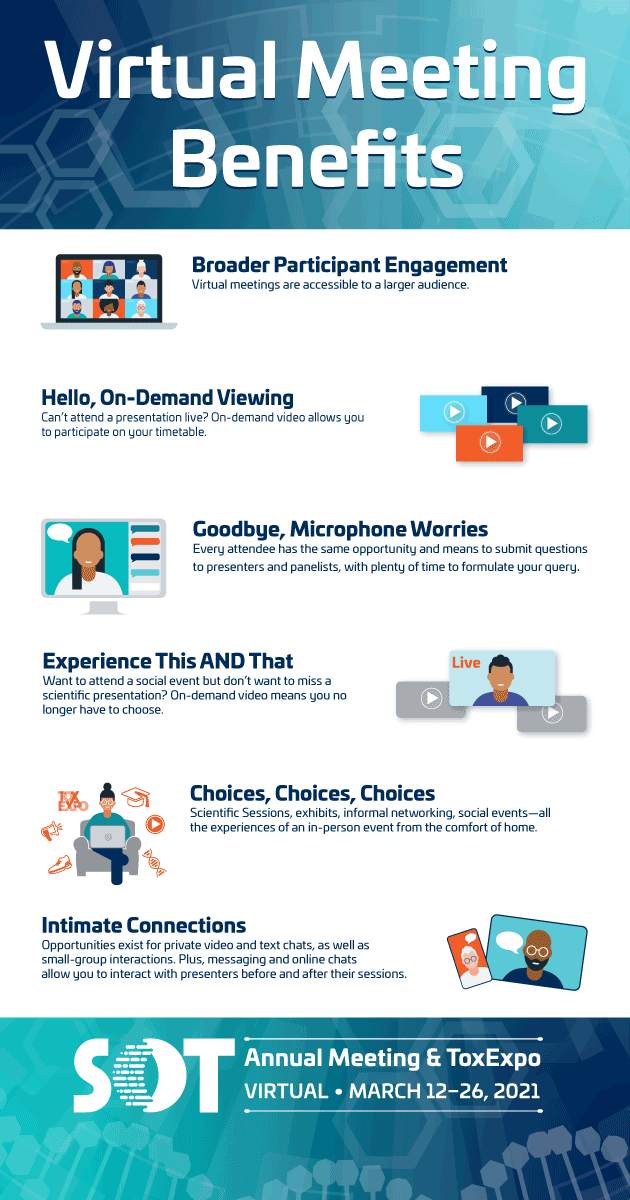 Virtual Meeting Benefits

Broader Participant Engagement
Virtual meetings are accessible to a larger audience.

Hello, On-Demand Viewing
Can't attend a presentation live? On-demand video allows you to participate on your timetable.

Goodbye, Microphone Worries
Every attendee has the same opportunity and means to submit questions to presenters and panelists, with plenty of time to formulate your query.

Experience This AND That
Want to attend a social event but don't want to miss a scientific presentation? On-demand video means you no longer have to choose.

Live

TOX EXPO

Choices, Choices, Choices
Scientific Sessions, exhibits, informal networking, social events—all the experiences of an in-person event from the comfort of home.

Intimate Connections
Opportunities exist for private video and text chats, as well as small-group interactions. Plus, messaging and online chats allow you to interact with presenters before and after their sessions.

SOT Annual Meeting & ToxExpo
VIRTUAL • MARCH 12–26, 2021